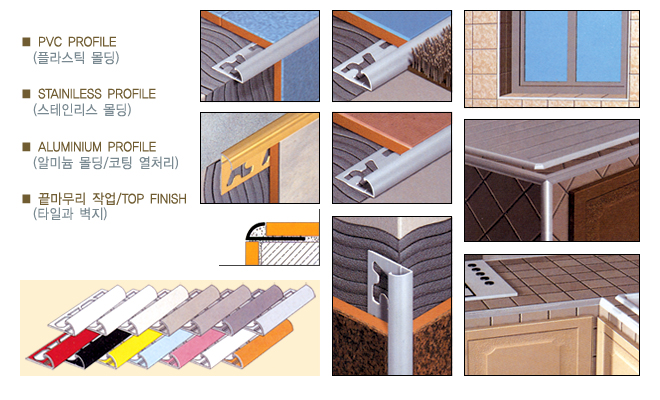 ■ PVC PROFILE
(플라스틱 몰딩)

■ STAINILESS PROFILE
(스테인리스 몰딩)

■ ALUMINIUM PROFILE
(알미늄 몰딩/코팅 열처리)

■ 끝마무리 작업/TOP FINISH
(타일과 벽지)